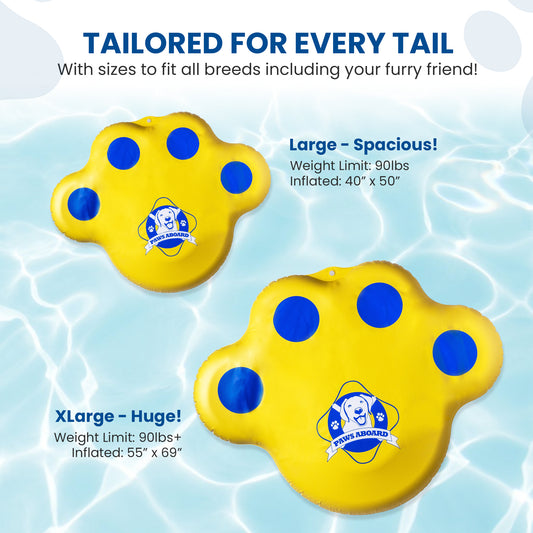 TAILORED FOR EVERY TAIL
With sizes to fit all breeds including your furry friend!

Large - Spacious!
Weight Limit: 90lbs
Inflated: 40" x 50"

PAWS ABOARD

XLarge - Huge!
Weight Limit: 90lbs+
Inflated: 55" x 69"

PAWS ABOARD